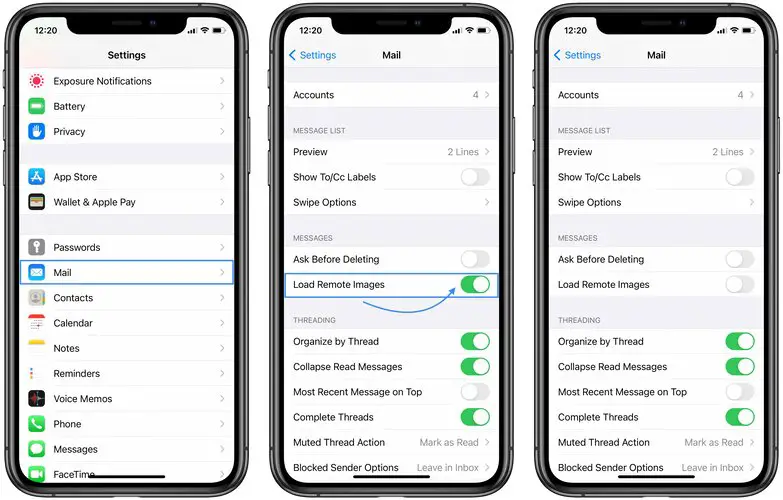 12:20

Settings

Exposure Notifications

Battery

Privacy

App Store

Wallet & Apple Pay

Passwords

Mail

Contacts

Calendar

Notes

Reminders

Voice Memos

Phone

Messages

FaceTime

12:20

Settings Mail

Accounts 4

MESSAGE LIST

Preview 2 Lines

Show To/Cc Labels

Swipe Options

MESSAGES

Ask Before Deleting

Load Remote Images

THREADING

Organize by Thread

Collapse Read Messages

Most Recent Message on Top

Complete Threads

Muted Thread Action Mark as Read

Blocked Sender Options Leave in Inbox

12:20

Settings Mail

Accounts 4

MESSAGE LIST

Preview 2 Lines

Show To/Cc Labels

Swipe Options

MESSAGES

Ask Before Deleting

Load Remote Images

THREADING

Organize by Thread

Collapse Read Messages

Most Recent Message on Top

Complete Threads

Muted Thread Action Mark as Read

Blocked Sender Options Leave in Inbox