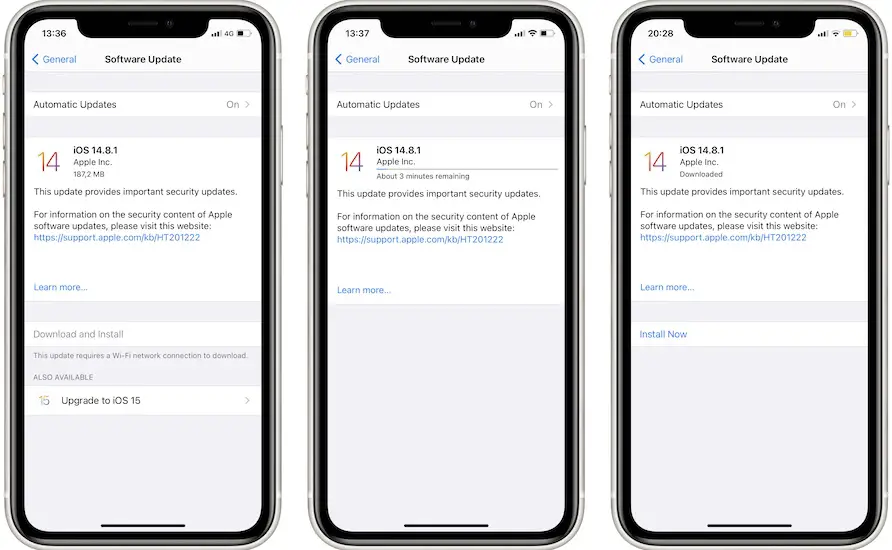 13:36

4G

General

Software Update

Automatic Updates

On

14

iOS 14.8.1

Apple Inc.

187,2 MB

This update provides important security updates.

For information on the security content of Apple software updates, please visit this website: https://support.apple.com/kb/HT201222

Learn more...

Download and Install

This update requires a Wi-Fi network connection to download.

ALSO AVAILABLE

15

Upgrade to iOS 15

13:37

General

Software Update

Automatic Updates

On

14

iOS 14.8.1

Apple Inc.

About 3 minutes remaining

This update provides important security updates.

For information on the security content of Apple software updates, please visit this website: https://support.apple.com/kb/HT201222

Learn more...

20:28

General

Software Update

Automatic Updates

On

14

iOS 14.8.1

Apple Inc.

Downloaded

This update provides important security updates.

For information on the security content of Apple software updates, please visit this website: https://support.apple.com/kb/HT201222

Learn more...

Install Now