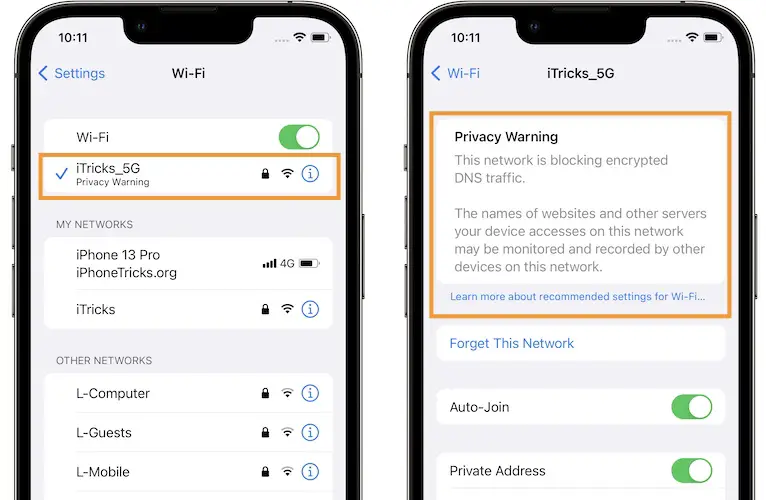 10:11

Settings Wi-Fi

Wi-Fi

iTricks_5G
Privacy Warning

MY NETWORKS

iPhone 13 Pro
iPhoneTricks.org 4G

iTricks

OTHER NETWORKS

L-Computer

L-Guests

L-Mobile

10:11

Wi-Fi iTricks_5G

Privacy Warning

This network is blocking encrypted DNS traffic.

The names of websites and other servers your device accesses on this network may be monitored and recorded by other devices on this network.

Learn more about recommended settings for Wi-Fi...

Forget This Network

Auto-Join

Private Address