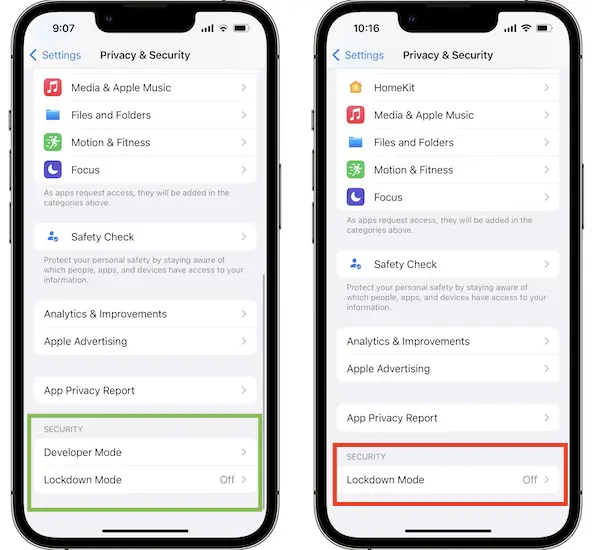 9:07

Settings Privacy & Security

Media & Apple Music

Files and Folders

Motion & Fitness

Focus

As apps request access, they will be added in the categories above.

Safety Check

Protect your personal safety by staying aware of which people, apps, and devices have access to your information.

Analytics & Improvements

Apple Advertising

App Privacy Report

SECURITY

Developer Mode

Lockdown Mode Off

10:16

Settings Privacy & Security

HomeKit

Media & Apple Music

Files and Folders

Motion & Fitness

Focus

As apps request access, they will be added in the categories above.

Safety Check

Protect your personal safety by staying aware of which people, apps, and devices have access to your information.

Analytics & Improvements

Apple Advertising

App Privacy Report

SECURITY

Lockdown Mode Off