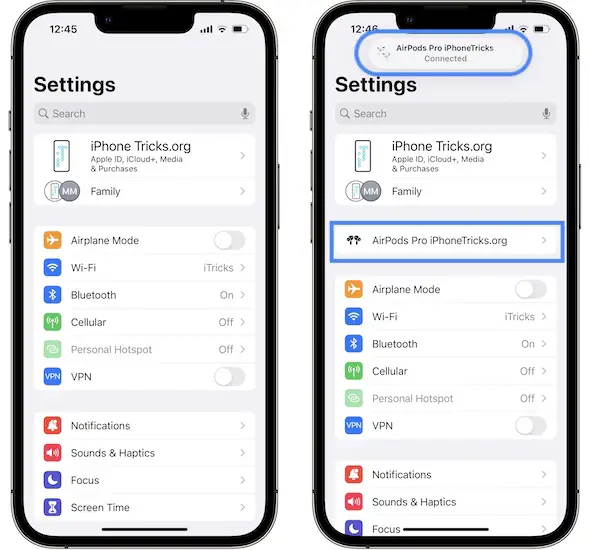 12:45

Settings

Search

iPhone Tricks.org
Apple ID, iCloud+, Media & Purchases

MM Family

Airplane Mode
Wi-Fi iTricks
Bluetooth On
Cellular Off
Personal Hotspot Off
VPN VPN

Notifications
Sounds & Haptics
Focus
Screen Time

12:46

AirPods Pro iPhoneTricks
Connected

Settings

Search

iPhone Tricks.org
Apple ID, iCloud+, Media & Purchases

MM Family

AirPods Pro iPhoneTricks.org

Airplane Mode
Wi-Fi iTricks
Bluetooth On
Cellular Off
Personal Hotspot Off
VPN VPN

Notifications
Sounds & Haptics
Focus