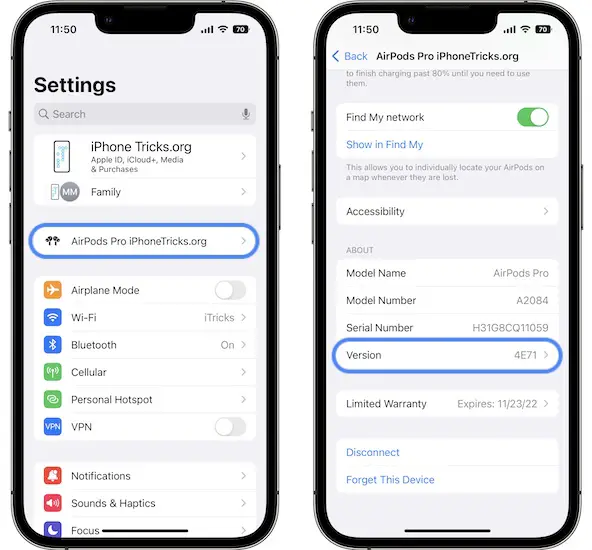 11:50

70

Settings

Search

iPhone Tricks.org
Apple ID, iCloud+, Media & Purchases

MM Family

AirPods Pro iPhoneTricks.org

Airplane Mode

Wi-Fi iTricks

Bluetooth On

Cellular

Personal Hotspot

VPN

VPN

Notifications

Sounds & Haptics

Focus

11:50

70

Back AirPods Pro iPhoneTricks.org

to finish charging past 80% until you need to use them.

Find My network

Show in Find My

This allows you to individually locate your AirPods on a map whenever they are lost.

Accessibility

ABOUT

Model Name AirPods Pro

Model Number A2084

Serial Number H31G8CQ11059

Version 4E71

Limited Warranty Expires: 11/23/22

Disconnect

Forget This Device