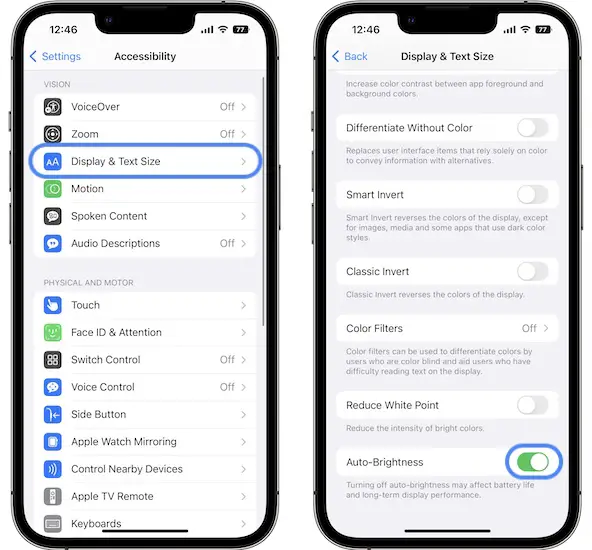 12:46

77

Settings Accessibility

VISION

VoiceOver Off

Zoom Off

AA Display & Text Size

Motion

Spoken Content

Audio Descriptions Off

PHYSICAL AND MOTOR

Touch

Face ID & Attention

Switch Control Off

Voice Control Off

Side Button

Apple Watch Mirroring

Control Nearby Devices

Apple TV Remote

Keyboards

12:46

77

Back Display & Text Size

Increase color contrast between app foreground and background colors.

Differentiate Without Color

Replaces user interface items that rely solely on color to convey information with alternatives.

Smart Invert

Smart Invert reverses the colors of the display, except for images, media and some apps that use dark color styles.

Classic Invert

Classic Invert reverses the colors of the display.

Color Filters Off

Color filters can be used to differentiate colors by users who are color blind and aid users who have difficulty reading text on the display.

Reduce White Point

Reduce the intensity of bright colors.

Auto-Brightness

Turning off auto-brightness may affect battery life and long-term display performance.