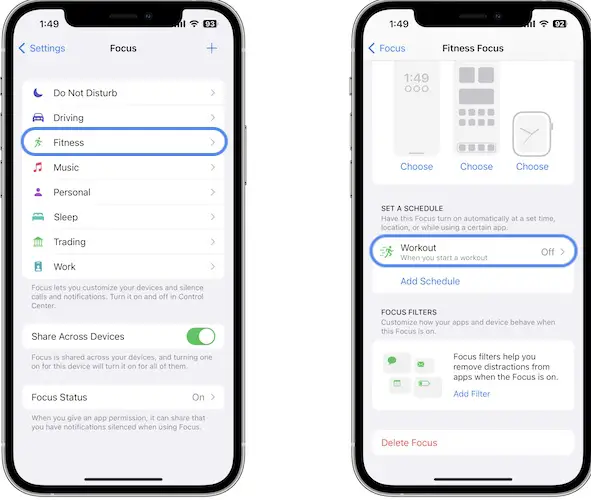 1:49 93

Settings Focus +

Do Not Disturb

Driving

Fitness

Music

Personal

Sleep

Trading

Work

Focus lets you customize your devices and silence calls and notifications. Turn it on and off in Control Center.

Share Across Devices

Focus is shared across your devices, and turning one on for this device will turn it on for all of them.

Focus Status On

When you give an app permission, it can share that you have notifications silenced when using Focus.

1:49 92

Focus Fitness Focus

1:49

Choose Choose Choose

SET A SCHEDULE

Have this Focus turn on automatically at a set time, location, or while using a certain app.

Workout
When you start a workout
Off

Add Schedule

FOCUS FILTERS

Customize how your apps and device behave when this Focus is on.

Focus filters help you remove distractions from apps when the Focus is on.

Add Filter

Delete Focus