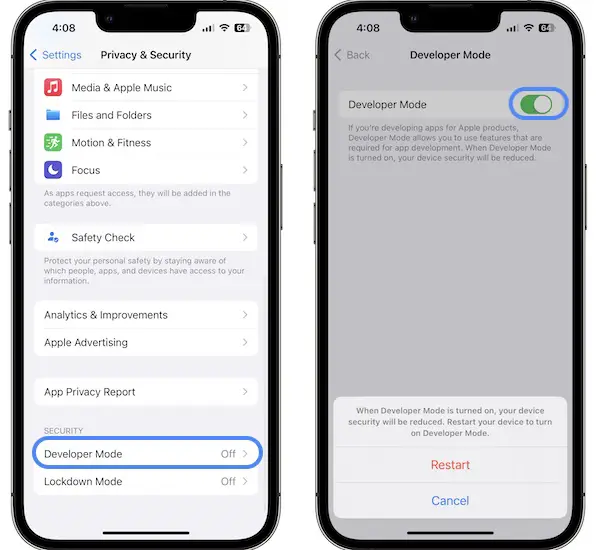 4:08

64

Settings Privacy & Security

Media & Apple Music

Files and Folders

Motion & Fitness

Focus

As apps request access, they will be added in the categories above.

Safety Check

Protect your personal safety by staying aware of which people, apps, and devices have access to your information.

Analytics & Improvements

Apple Advertising

App Privacy Report

SECURITY

Developer Mode Off

Lockdown Mode Off

4:08

64

Back Developer Mode

Developer Mode

If you're developing apps for Apple products, Developer Mode allows you to use features that are required for app development. When Developer Mode is turned on, your device security will be reduced.

When Developer Mode is turned on, your device security will be reduced. Restart your device to turn on Developer Mode.

Restart

Cancel